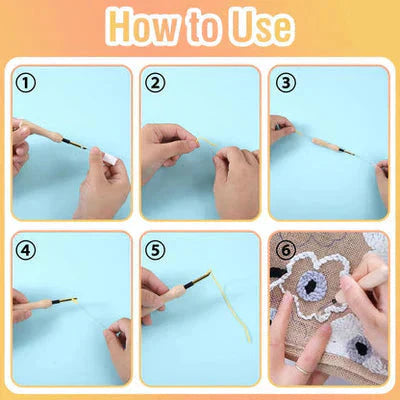 How to Use

①

②

③

④

⑤

⑥