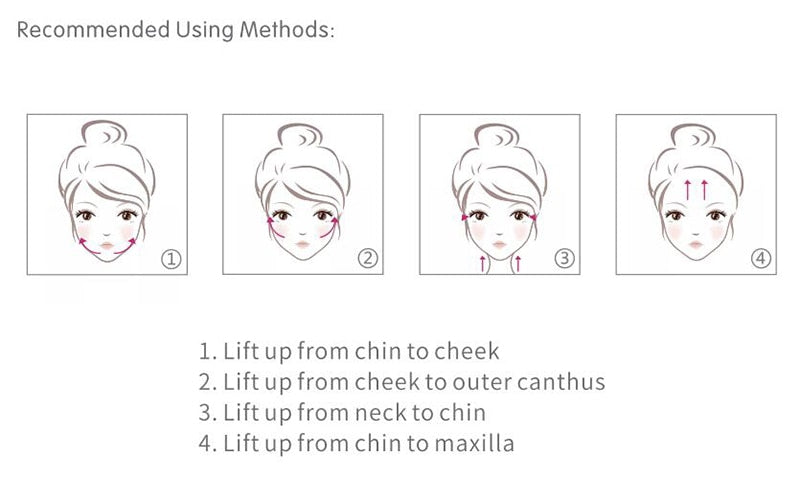 Recommended Using Methods:

①

②

③

④

1. Lift up from chin to cheek
2. Lift up from cheek to outer canthus
3. Lift up from neck to chin
4. Lift up from chin to maxilla